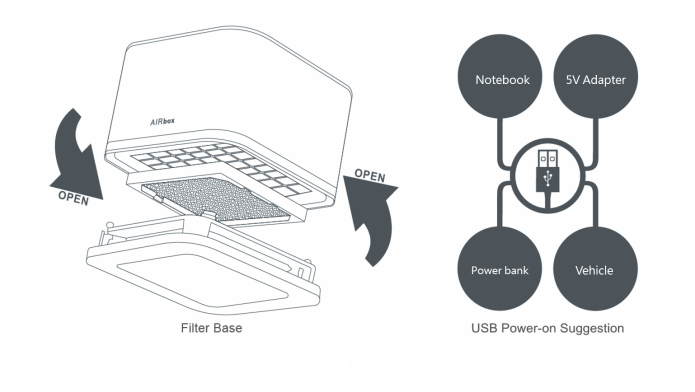 AIRbox

OPEN

OPEN

Filter Base

Notebook

5V Adapter

Power bank

Vehicle

USB Power-on Suggestion